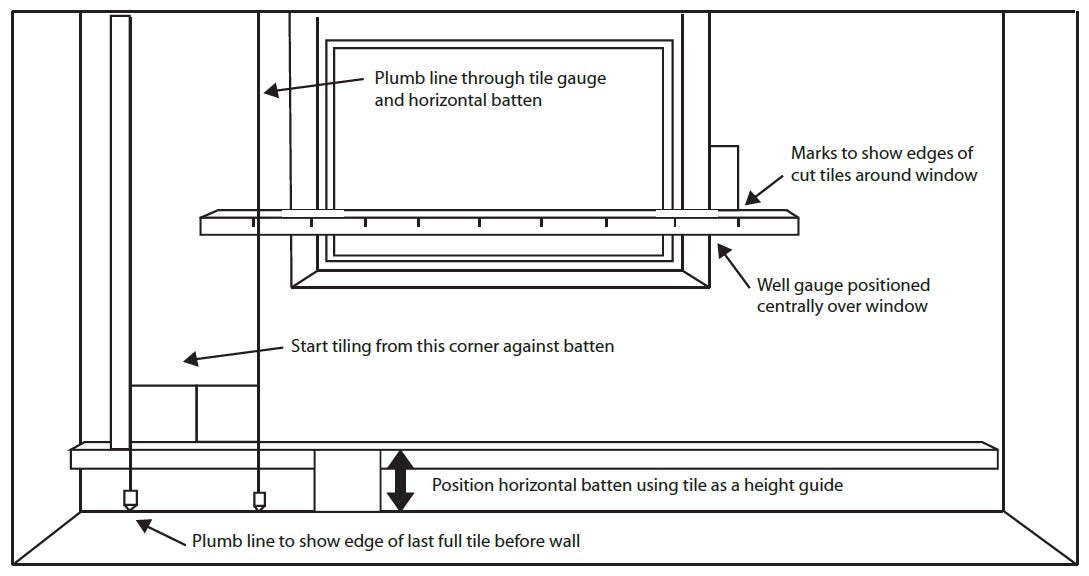 Plumb line through tile gauge and horizontal batten

Marks to show edges of cut tiles around window

Well gauge positioned centrally over window

Start tiling from this corner against batten

Position horizontal batten using tile as a height guide

Plumb line to show edge of last full tile before wall